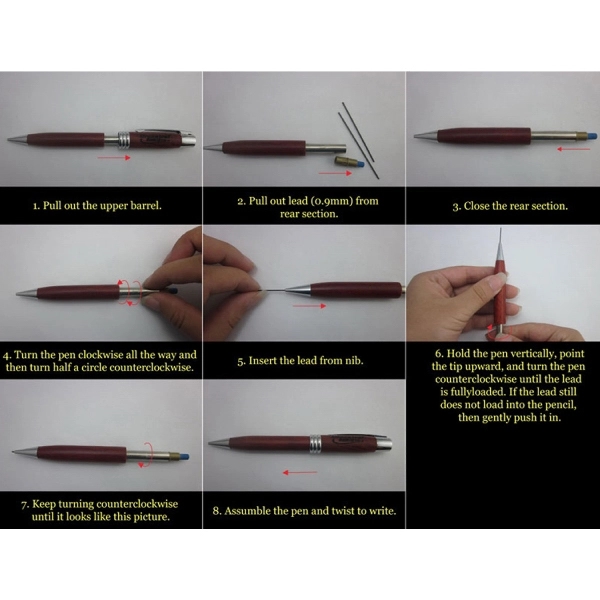 1. Pull out the upper barrel.

2. Pull out lead (0.9mm) from rear section.

3. Close the rear section.

4. Turn the pen clockwise all the way and then turn half a circle counterclockwise.

5. Insert the lead from nib.

6. Hold the pen vertically, point the tip upward, and turn the pen counterclockwise until the lead is fullyloaded. If the lead still does not load into the pencil, then gently push it in.

7. Keep turning counterclockwise until it looks like this picture.

8. Assumble the pen and twist to write.