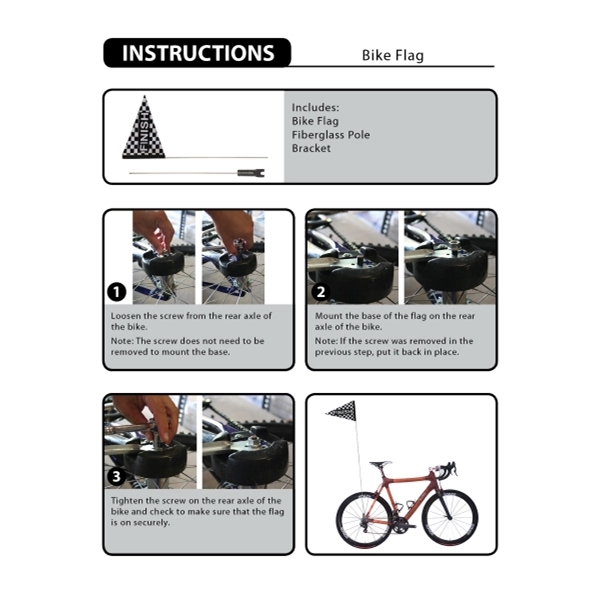 INSTRUCTIONS

Bike Flag

FINISH

Includes:
Bike Flag
Fiberglass Pole
Bracket

1

Loosen the screw from the rear axle of the bike.

Note: The screw does not need to be removed to mount the base.

2

Mount the base of the flag on the rear axle of the bike.

Note: If the screw was removed in the previous step, put it back in place.

3

Tighten the screw on the rear axle of the bike and check to make sure that the flag is on securely.