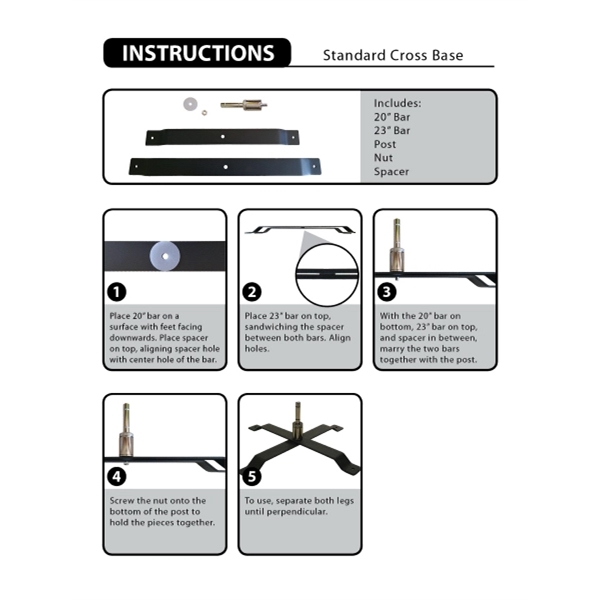 INSTRUCTIONS

Standard Cross Base

Includes:
20" Bar
23" Bar
Post
Nut
Spacer

1

Place 20" bar on a surface with feet facing downwards. Place spacer on top, aligning spacer hole with center hole of the bar.

2

Place 23" bar on top, sandwiching the spacer between both bars. Align holes.

3

With the 20" bar on bottom, 23" bar on top, and spacer in between, marry the two bars together with the post.

4

Screw the nut onto the bottom of the post to hold the pieces together.

5

To use, separate both legs until perpendicular.