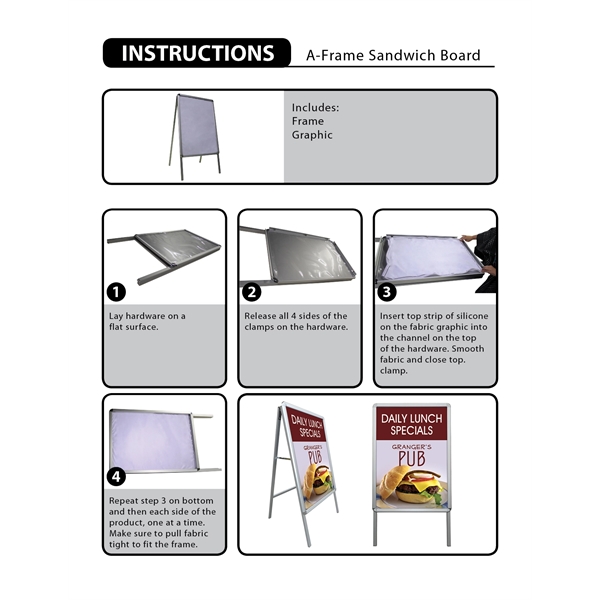 INSTRUCTIONS A-Frame Sandwich Board

Includes:
Frame
Graphic

1
Lay hardware on a flat surface.

2
Release all 4 sides of the clamps on the hardware.

3
Insert top strip of silicone on the fabric graphic into the channel on the top of the hardware. Smooth fabric and close top. clamp.

4
Repeat step 3 on bottom and then each side of the product, one at a time. Make sure to pull fabric tight to fit the frame.

DAILY LUNCH SPECIALS
GRANGER'S
PUB

DAILY LUNCH SPECIALS
GRANGER'S
PUB