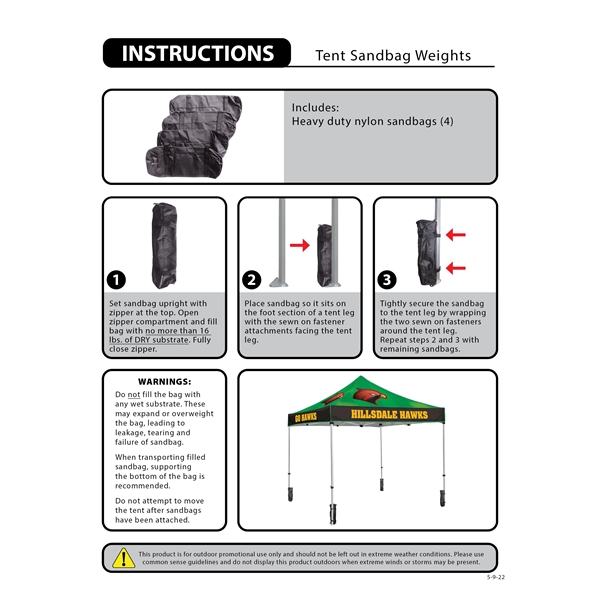 INSTRUCTIONS

Tent Sandbag Weights

Includes:
Heavy duty nylon sandbags (4)

1

Set sandbag upright with zipper at the top. Open zipper compartment and fill bag with no more than 16 lbs. of DRY substrate. Fully close zipper.

2

Place sandbag so it sits on the foot section of a tent leg with the sewn on fastener attachments facing the tent leg.

3

Tightly secure the sandbag to the tent leg by wrapping the two sewn on fasteners around the tent leg. Repeat steps 2 and 3 with remaining sandbags.

WARNINGS:

Do not fill the bag with any wet substrate. These may expand or overweight the bag, leading to leakage, tearing and failure of sandbag.

When transporting filled sandbag, supporting the bottom of the bag is recommended.

Do not attempt to move the tent after sandbags have been attached.

GO HAWKS

HILLSDALE HAWKS

This product is for outdoor promotional use only and should not be left out in extreme weather conditions. Please use common sense guidelines and do not display this product outdoors when extreme winds or storms may be present.

5-9-22