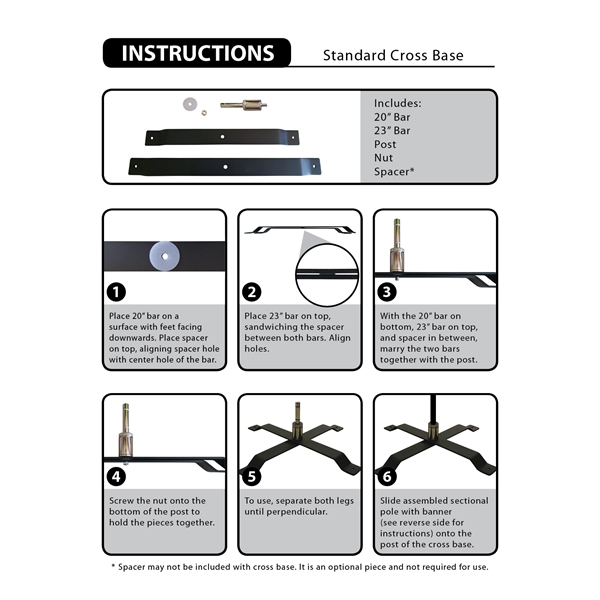 INSTRUCTIONS

Standard Cross Base

Includes:
20" Bar
23" Bar
Post
Nut
Spacer*

1

Place 20" bar on a surface with feet facing downwards. Place spacer on top, aligning spacer hole with center hole of the bar.

2

Place 23" bar on top, sandwiching the spacer between both bars. Align holes.

3

With the 20" bar on bottom, 23" bar on top, and spacer in between, marry the two bars together with the post.

4

Screw the nut onto the bottom of the post to hold the pieces together.

5

To use, separate both legs until perpendicular.

6

Slide assembled sectional pole with banner (see reverse side for instructions) onto the post of the cross base.

* Spacer may not be included with cross base. It is an optional piece and not required for use.