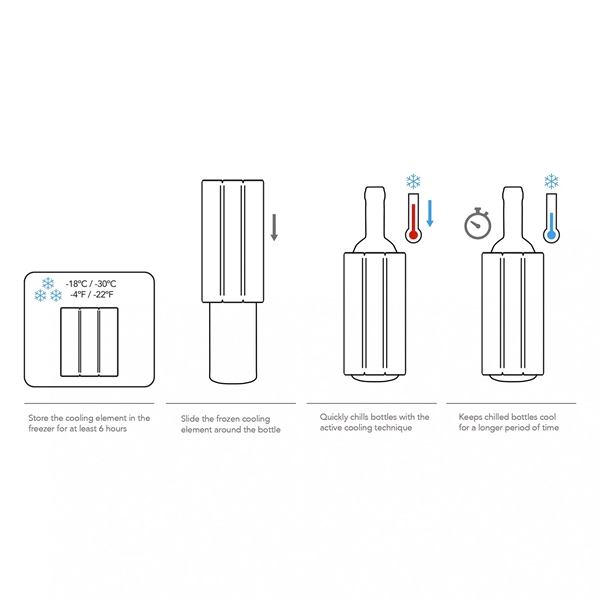 -18°C / -30°C
-4°F / -22°F

Store the cooling element in the freezer for at least 6 hours

Slide the frozen cooling element around the bottle

Quickly chills bottles with the active cooling technique

Keeps chilled bottles cool for a longer period of time