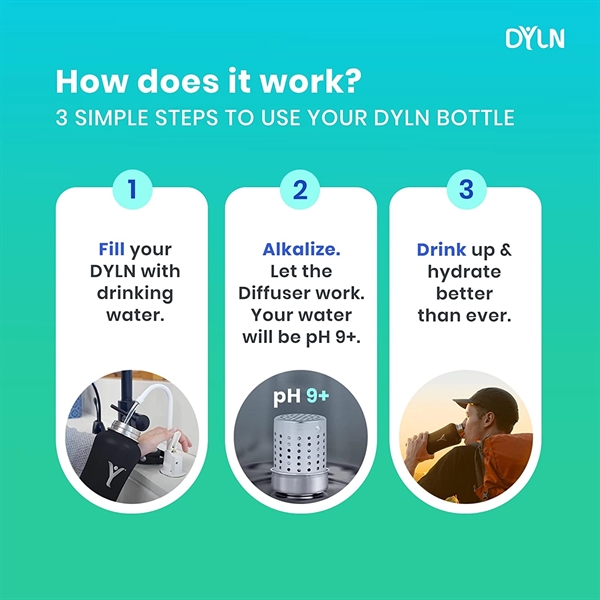 DYLN

How does it work?

3 SIMPLE STEPS TO USE YOUR DYLN BOTTLE

1

Fill your DYLN with drinking water.

2

Alkalize. Let the Diffuser work. Your water will be pH 9+.

pH 9+

3

Drink up & hydrate better than ever.