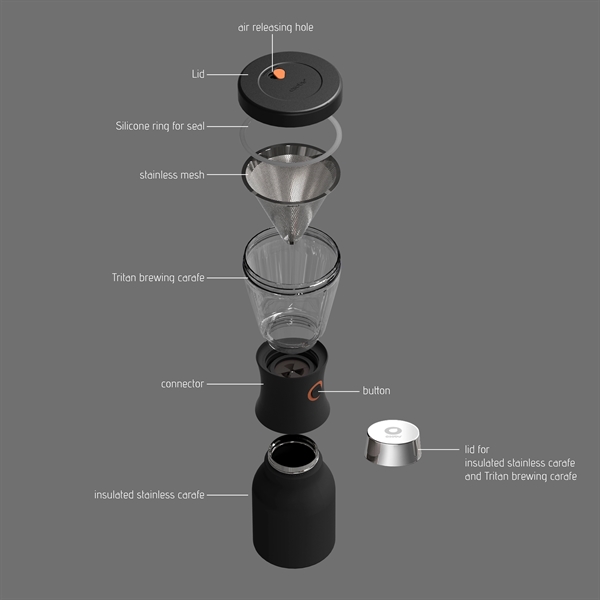 air releasing hole

Lid

Silicone ring for seal

stainless mesh

Tritan brewing carafe

connector

button

lid for insulated stainless carafe and Tritan brewing carafe

insulated stainless carafe