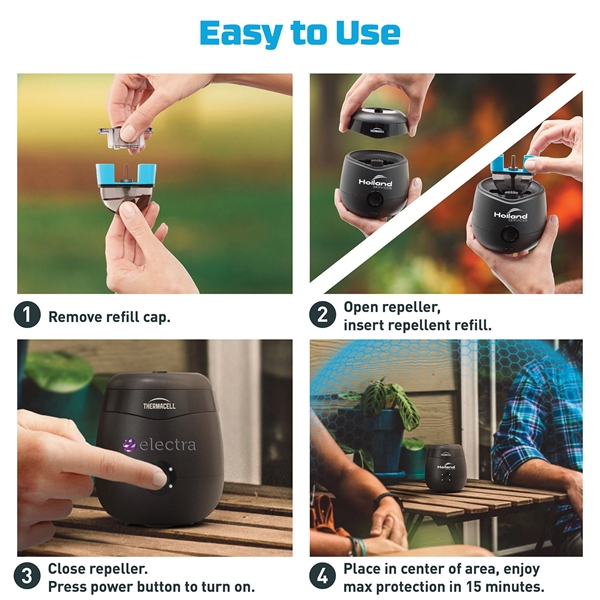 Easy to Use

Hoiland SERVICES

Hoiland SERVICES

1 Remove refill cap.

2 Open repeller, insert repellent refill.

THERMACELL

electra

Hoiland

3 Close repeller. Press power button to turn on.

4 Place in center of area, enjoy max protection in 15 minutes.