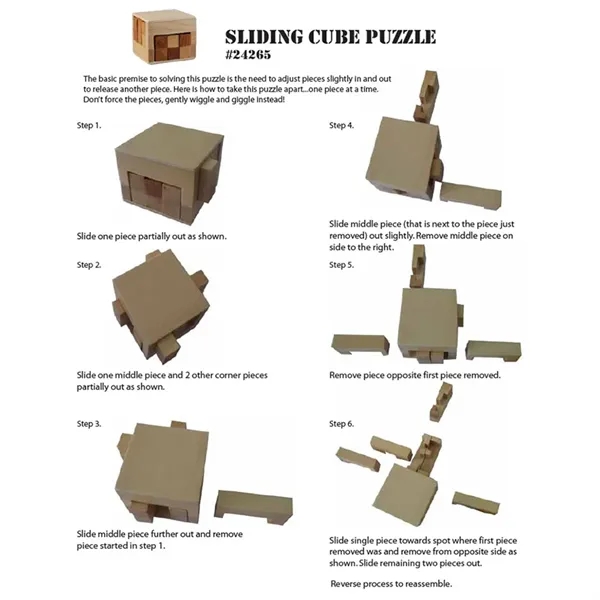 SLIDING CUBE PUZZLE
#24265

The basic premise to solving this puzzle is the need to adjust pieces slightly in and out to release another piece. Here is how to take this puzzle apart...one piece at a time. Don't force the pieces, gently wiggle and giggle instead!

Step 1.

Slide one piece partially out as shown.

Step 2.

Slide one middle piece and 2 other corner pieces partially out as shown.

Step 3.

Slide middle piece further out and remove piece started in step 1.

Step 4.

Slide middle piece (that is next to the piece just removed) out slightly. Remove middle piece on side to the right.

Step 5.

Remove piece opposite first piece removed.

Step 6.

Slide single piece towards spot where first piece removed was and remove from opposite side as shown. Slide remaining two pieces out.

Reverse process to reassemble.