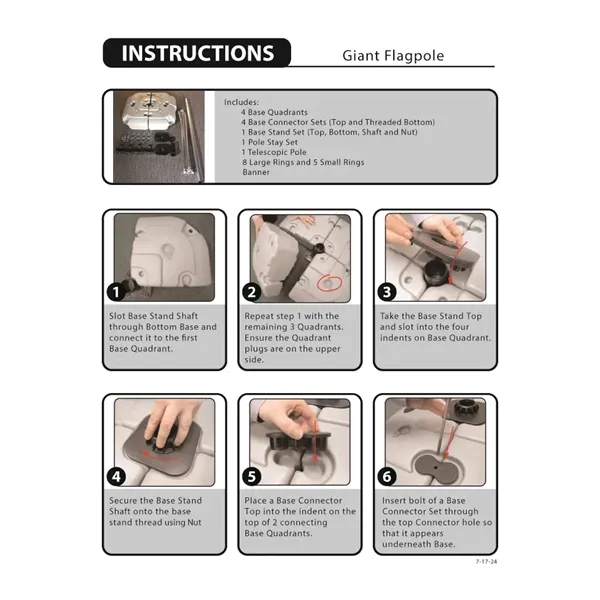 INSTRUCTIONS

Giant Flagpole

Includes:
4 Base Quadrants
4 Base Connector Sets (Top and Threaded Bottom)
1 Base Stand Set (Top, Bottom, Shaft and Nut)
1 Pole Stay Set
1 Telescopic Pole
8 Large Rings and 5 Small Rings
Banner

1

Slot Base Stand Shaft through Bottom Base and connect it to the first Base Quadrant.

2

Repeat step 1 with the remaining 3 Quadrants. Ensure the Quadrant plugs are on the upper side.

3

Take the Base Stand Top and slot into the four indents on Base Quadrant.

4

Secure the Base Stand Shaft onto the base stand thread using Nut

5

Place a Base Connector Top into the indent on the top of 2 connecting Base Quadrants.

6

Insert bolt of a Base Connector Set through the top Connector hole so that it appears underneath Base.

7-17-24