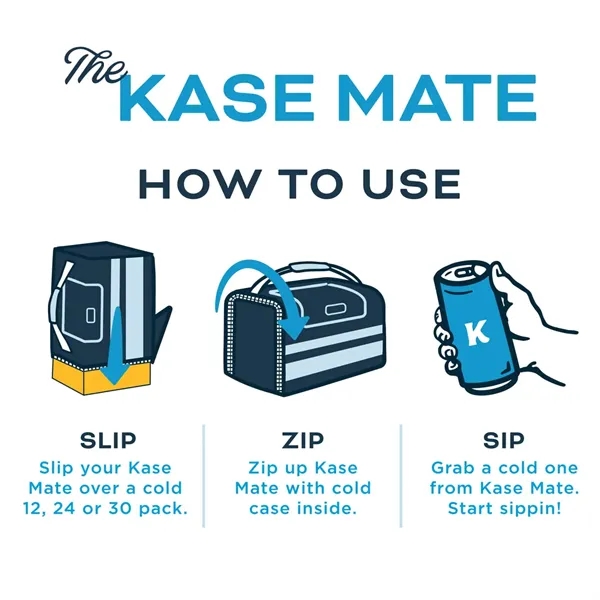 The KASE MATE

HOW TO USE

K

SLIP
Slip your Kase Mate over a cold 12, 24 or 30 pack.

ZIP
Zip up Kase Mate with cold case inside.

SIP
Grab a cold one from Kase Mate. Start sippin!