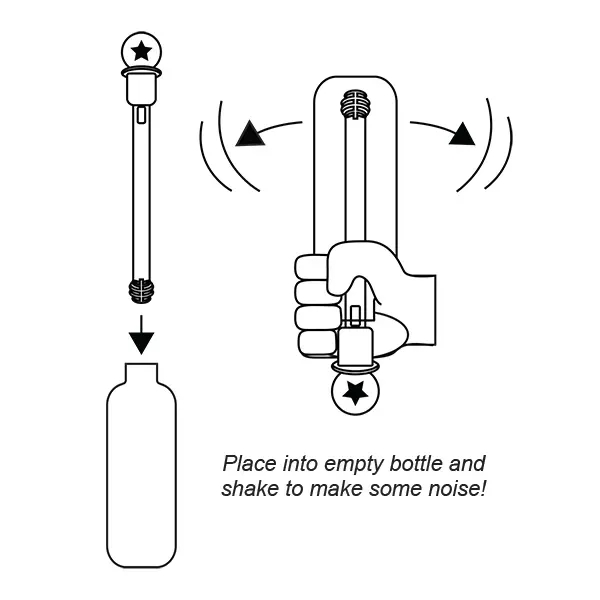 Place into empty bottle and shake to make some noise!