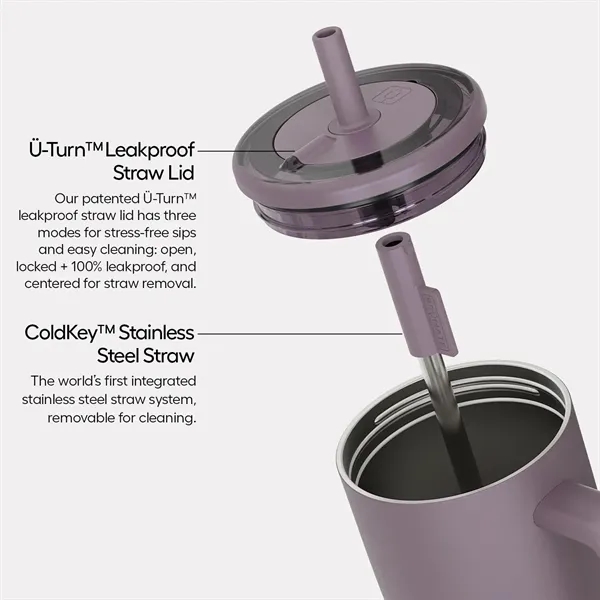 Ü-Turn™ Leakproof Straw Lid

Our patented Ü-Turn™ leakproof straw lid has three modes for stress-free sips and easy cleaning: open, locked + 100% leakproof, and centered for straw removal.

ColdKey™ Stainless Steel Straw

The world's first integrated stainless steel straw system, removable for cleaning.