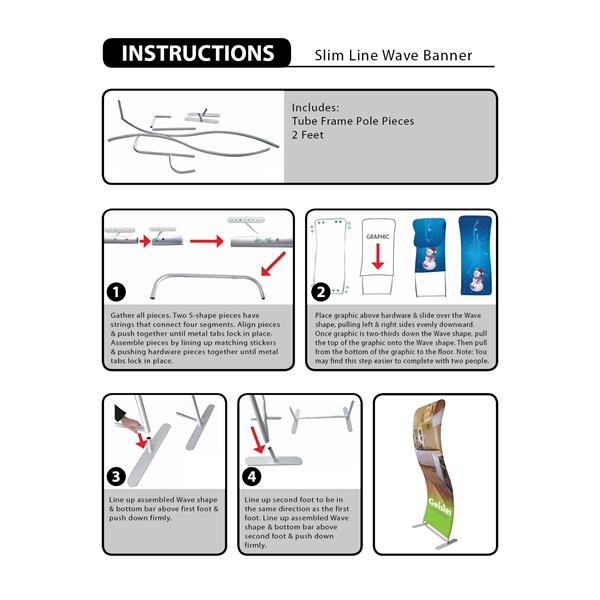 INSTRUCTIONS

Slim Line Wave Banner

Includes:
Tube Frame Pole Pieces
2 Feet

1

Gather all pieces. Two S-shape pieces have strings that connect four segments. Align pieces & push together until metal tabs lock in place. Assemble pieces by lining up matching stickers & pushing hardware pieces together until metal tabs lock in place.

GRAPHIC

2

Place graphic above hardware & slide over the Wave shape, pulling left & right sides evenly downward. Once graphic is two-thirds down the Wave shape, pull the top of the graphic onto the Wave shape. Then pull from the bottom of the graphic to the floor. Note: You may find this step easier to complete with two people.

3

Line up assembled Wave shape & bottom bar above first foot & push down firmly.

4

Line up second foot to be in the same direction as the first foot. Line up assembled Wave shape & bottom bar above second foot & push down firmly.

Geisler