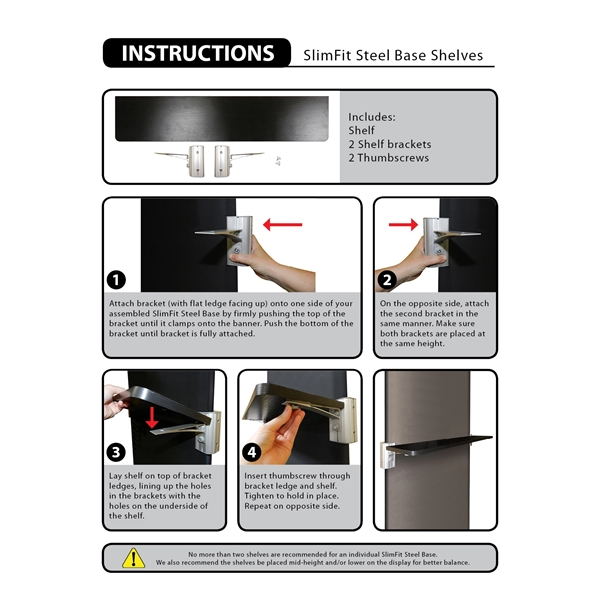 INSTRUCTIONS SlimFit Steel Base Shelves

Includes:
Shelf
2 Shelf brackets
2 Thumbscrews

1

Attach bracket (with flat ledge facing up) onto one side of your assembled SlimFit Steel Base by firmly pushing the top of the bracket until it clamps onto the banner. Push the bottom of the bracket until bracket is fully attached.

2

On the opposite side, attach the second bracket in the same manner. Make sure both brackets are placed at the same height.

3

Lay shelf on top of bracket ledges, lining up the holes in the brackets with the holes on the underside of the shelf.

4

Insert thumbscrew through bracket ledge and shelf. Tighten to hold in place. Repeat on opposite side.

No more than two shelves are recommended for an individual SlimFit Steel Base.
We also recommend the shelves be placed mid-height and/or lower on the display for better balance.