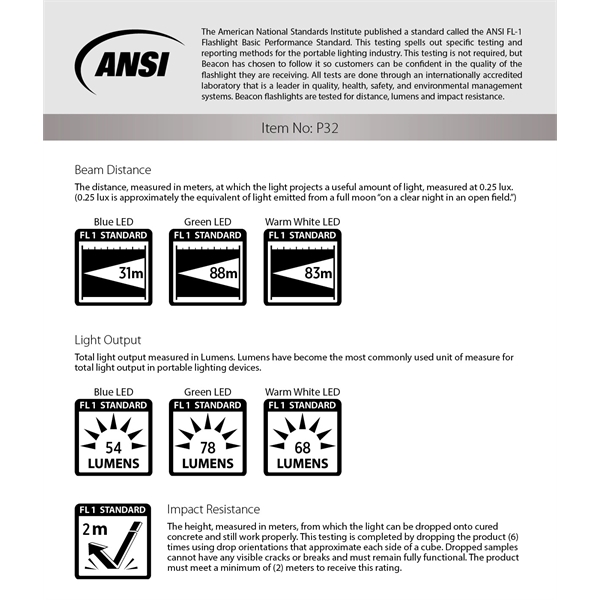 ANSI

The American National Standards Institute published a standard called the ANSI FL-1 Flashlight Basic Performance Standard. This testing spells out specific testing and reporting methods for the portable lighting industry. This testing is not required, but Beacon has chosen to follow it so customers can be confident in the quality of the flashlight they are receiving. All tests are done through an internationally accredited laboratory that is a leader in quality, health, safety, and environmental management systems. Beacon flashlights are tested for distance, lumens and impact resistance.

Item No: P32

Beam Distance

The distance, measured in meters, at which the light projects a useful amount of light, measured at 0.25 lux. (0.25 lux is approximately the equivalent of light emitted from a full moon "on a clear night in an open field.")

Blue LED
FL 1 STANDARD
31m

Green LED
FL 1 STANDARD
88m

Warm White LED
FL 1 STANDARD
83m

Light Output

Total light output measured in Lumens. Lumens have become the most commonly used unit of measure for total light output in portable lighting devices.

Blue LED
FL 1 STANDARD
54
LUMENS

Green LED
FL 1 STANDARD
78
LUMENS

Warm White LED
FL 1 STANDARD
68
LUMENS

FL 1 STANDARD
2m

Impact Resistance

The height, measured in meters, from which the light can be dropped onto cured concrete and still work properly. This testing is completed by dropping the product (6) times using drop orientations that approximate each side of a cube. Dropped samples cannot have any visible cracks or breaks and must remain fully functional. The product must meet a minimum of (2) meters to receive this rating.