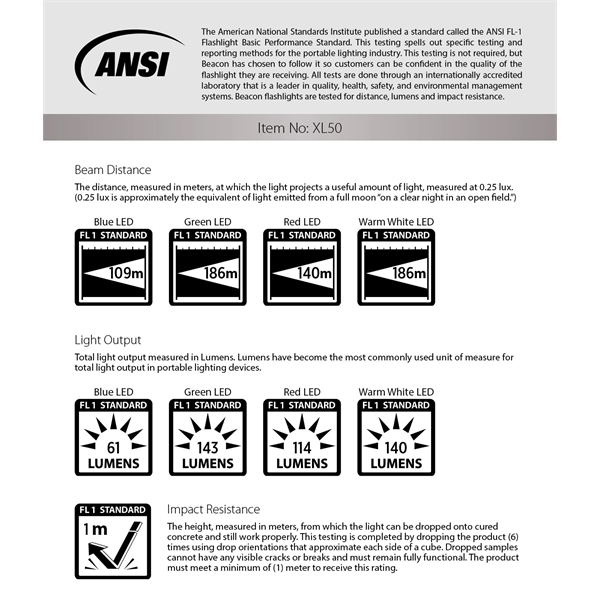 ANSI

The American National Standards Institute published a standard called the ANSI FL-1 Flashlight Basic Performance Standard. This testing spells out specific testing and reporting methods for the portable lighting industry. This testing is not required, but Beacon has chosen to follow it so customers can be confident in the quality of the flashlight they are receiving. All tests are done through an internationally accredited laboratory that is a leader in quality, health, safety, and environmental management systems. Beacon flashlights are tested for distance, lumens and impact resistance.

Item No: XL50

Beam Distance

The distance, measured in meters, at which the light projects a useful amount of light, measured at 0.25 lux. (0.25 lux is approximately the equivalent of light emitted from a full moon "on a clear night in an open field.")

Blue LED
FL 1 STANDARD
109m

Green LED
FL 1 STANDARD
186m

Red LED
FL 1 STANDARD
140m

Warm White LED
FL 1 STANDARD
186m

Light Output

Total light output measured in Lumens. Lumens have become the most commonly used unit of measure for total light output in portable lighting devices.

Blue LED
FL 1 STANDARD
61
LUMENS

Green LED
FL 1 STANDARD
143
LUMENS

Red LED
FL 1 STANDARD
114
LUMENS

Warm White LED
FL 1 STANDARD
140
LUMENS

FL 1 STANDARD
1m

Impact Resistance

The height, measured in meters, from which the light can be dropped onto cured concrete and still work properly. This testing is completed by dropping the product (6) times using drop orientations that approximate each side of a cube. Dropped samples cannot have any visible cracks or breaks and must remain fully functional. The product must meet a minimum of (1) meter to receive this rating.