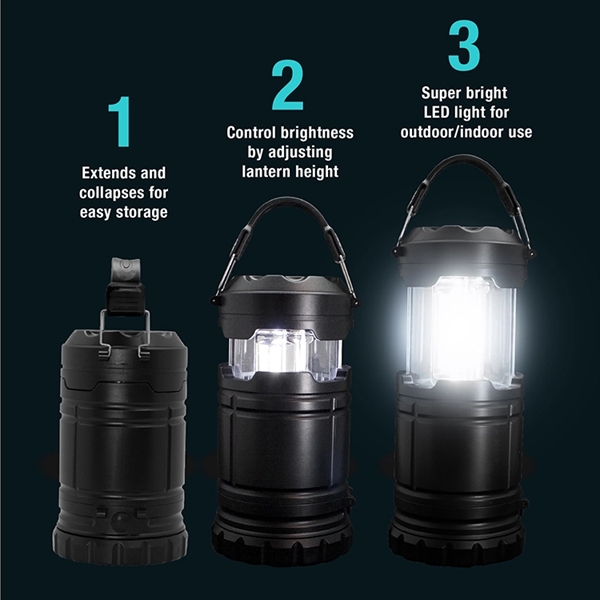 1

Extends and collapses for easy storage

2

Control brightness by adjusting lantern height

3

Super bright LED light for outdoor/indoor use