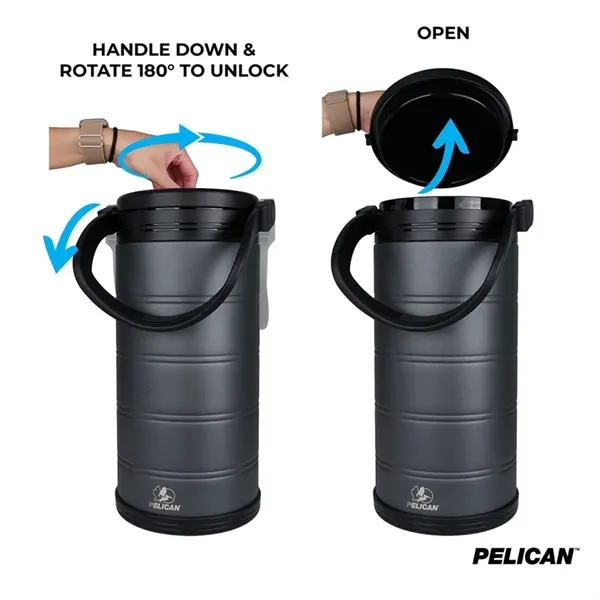 HANDLE DOWN & ROTATE 180° TO UNLOCK

OPEN

PELICAN

PELICAN

PELICAN™