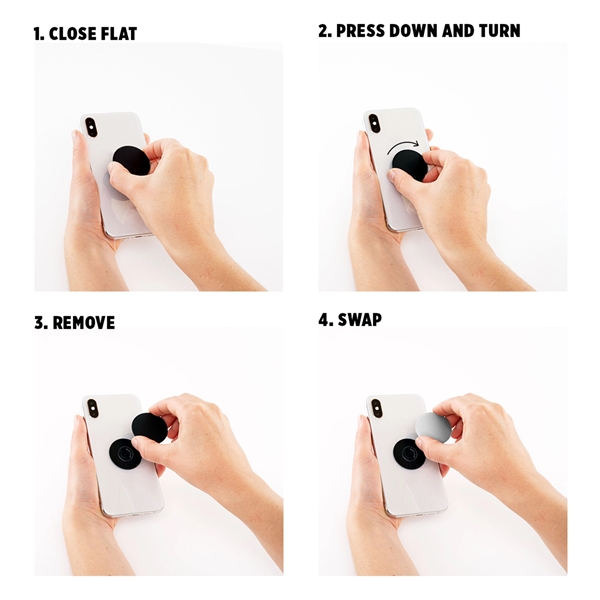 1. CLOSE FLAT

2. PRESS DOWN AND TURN

3. REMOVE

4. SWAP