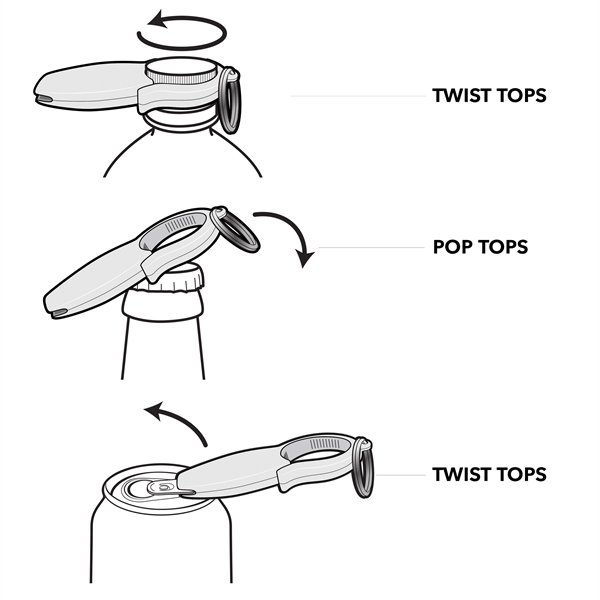 TWIST TOPS

POP TOPS

TWIST TOPS