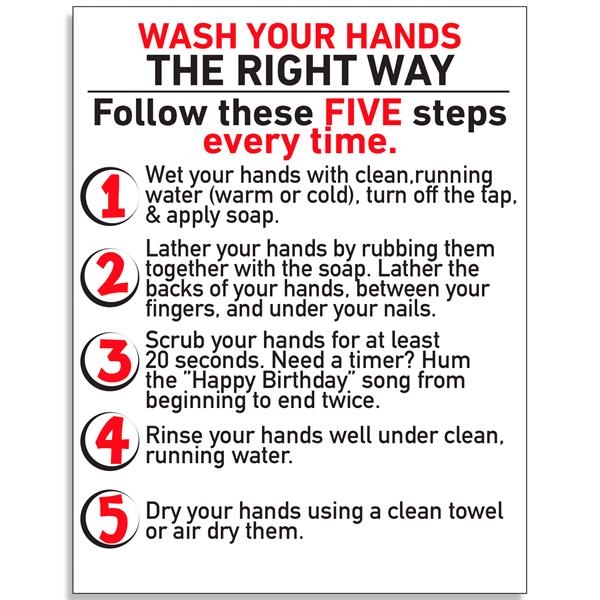 WASH YOUR HANDS
THE RIGHT WAY

Follow these FIVE steps every time.

1 Wet your hands with clean,running water (warm or cold), turn off the tap, & apply soap.

2 Lather your hands by rubbing them together with the soap. Lather the backs of your hands, between your fingers, and under your nails.

3 Scrub your hands for at least 20 seconds. Need a timer? Hum the "Happy Birthday" song from beginning to end twice.

4 Rinse your hands well under clean, running water.

5 Dry your hands using a clean towel or air dry them.