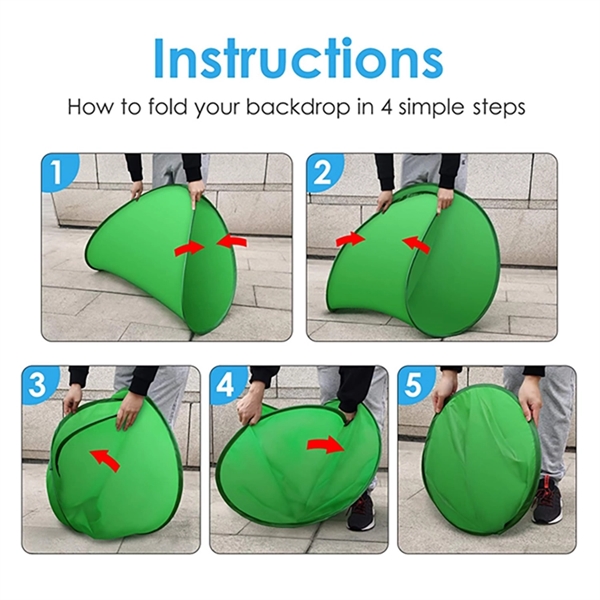 Instructions

How to fold your backdrop in 4 simple steps

1

2

3

4

5