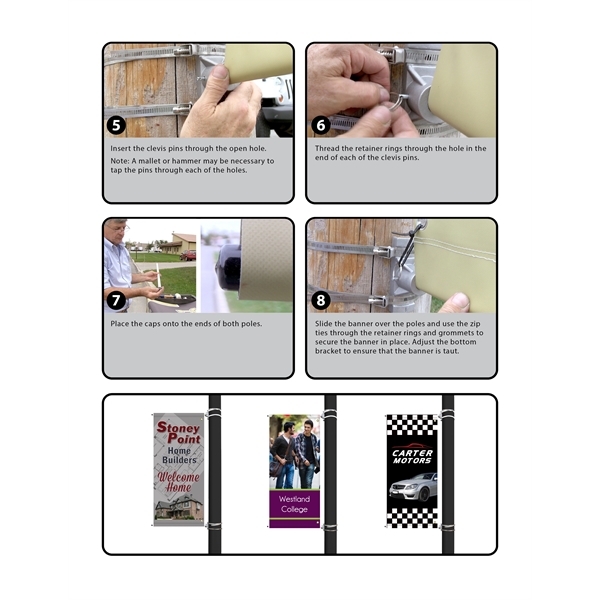 5

Insert the clevis pins through the open hole.

Note: A mallet or hammer may be necessary to tap the pins through each of the holes.

6

Thread the retainer rings through the hole in the end of each of the clevis pins.

7

Place the caps onto the ends of both poles.

8

Slide the banner over the poles and use the zip ties through the retainer rings and grommets to secure the banner in place. Adjust the bottom bracket to ensure that the banner is taut.

Stoney Point Home Builders Welcome Home

Westland College

CARTER MOTORS