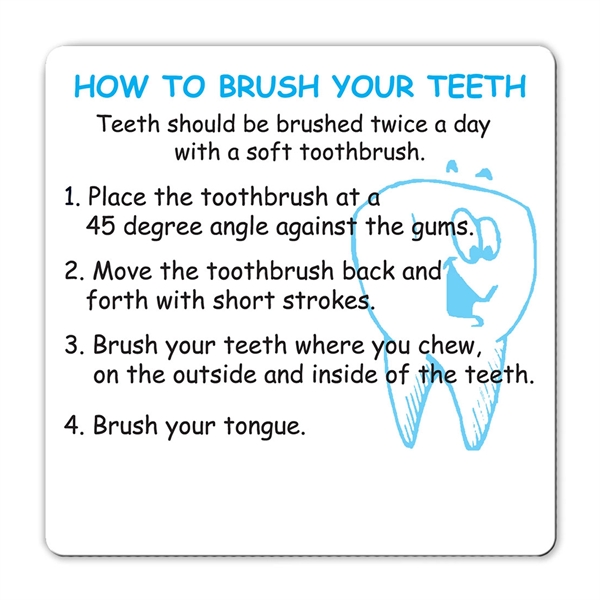 HOW TO BRUSH YOUR TEETH

Teeth should be brushed twice a day with a soft toothbrush.

1. Place the toothbrush at a 45 degree angle against the gums.

2. Move the toothbrush back and forth with short strokes.

3. Brush your teeth where you chew, on the outside and inside of the teeth.

4. Brush your tongue.