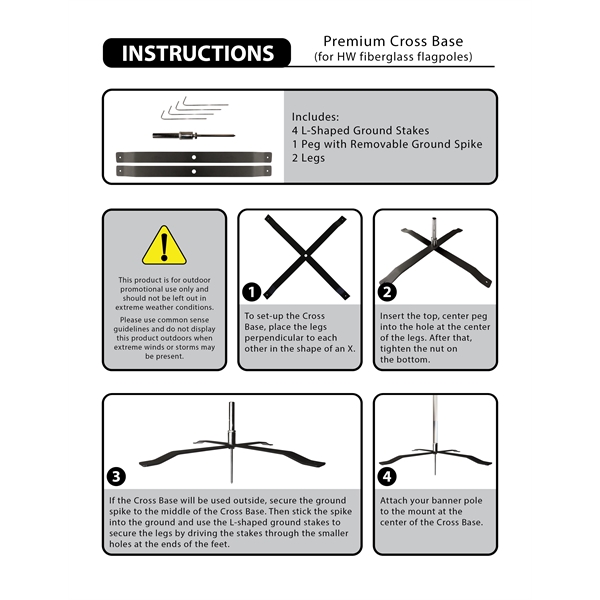 INSTRUCTIONS

Premium Cross Base
(for HW fiberglass flagpoles)

Includes:
4 L-Shaped Ground Stakes
1 Peg with Removable Ground Spike
2 Legs

This product is for outdoor promotional use only and should not be left out in extreme weather conditions.

Please use common sense guidelines and do not display this product outdoors when extreme winds or storms may be present.

1

To set-up the Cross Base, place the legs perpendicular to each other in the shape of an X.

2

Insert the top, center peg into the hole at the center of the legs. After that, tighten the nut on the bottom.

3

If the Cross Base will be used outside, secure the ground spike to the middle of the Cross Base. Then stick the spike into the ground and use the L-shaped ground stakes to secure the legs by driving the stakes through the smaller holes at the ends of the feet.

4

Attach your banner pole to the mount at the center of the Cross Base.