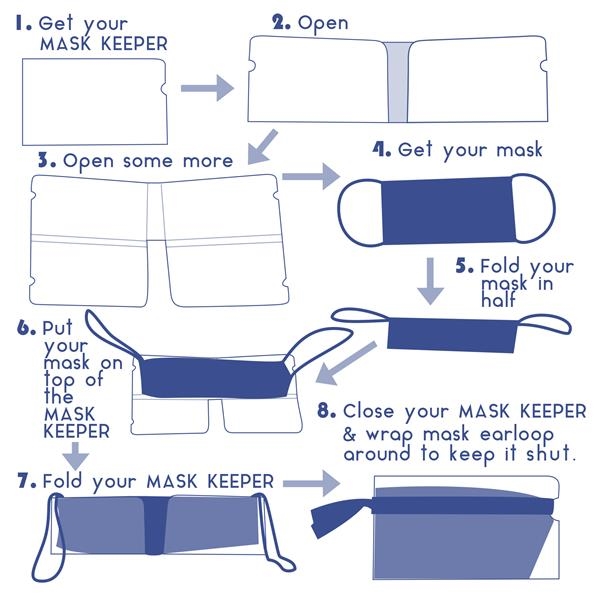 1. Get your MASK KEEPER

2. Open

3. Open some more

4. Get your mask

5. Fold your mask in half

6. Put your mask on top of the MASK KEEPER

7. Fold your MASK KEEPER

8. Close your MASK KEEPER & wrap mask earloop around to keep it shut.