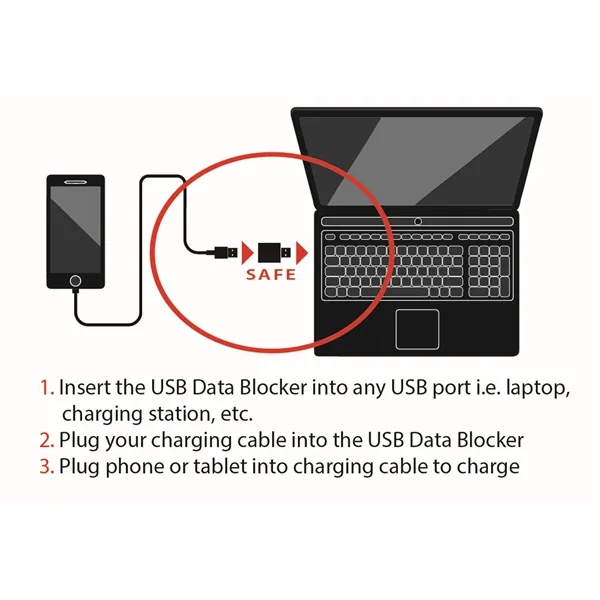 SAFE

1. Insert the USB Data Blocker into any USB port i.e. laptop, charging station, etc.
2. Plug your charging cable into the USB Data Blocker
3. Plug phone or tablet into charging cable to charge